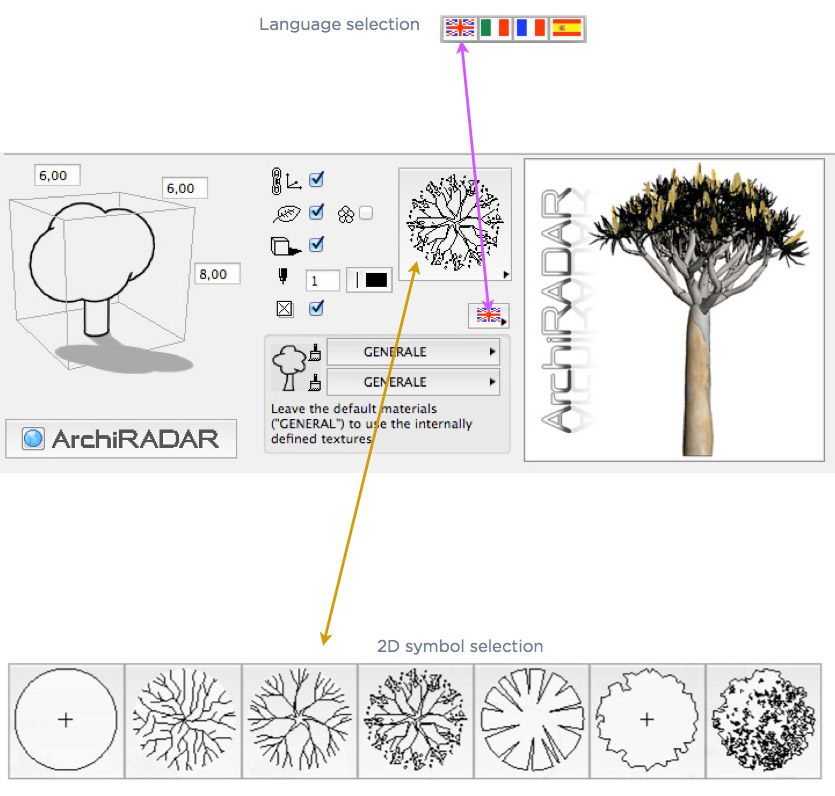 Language selection

6,00

6,00

8,00

1

GENERALE

GENERALE

Leave the default materials ("GENERAL") to use the internally defined textures

ArchiRADAR

ArchiRADAR

2D symbol selection